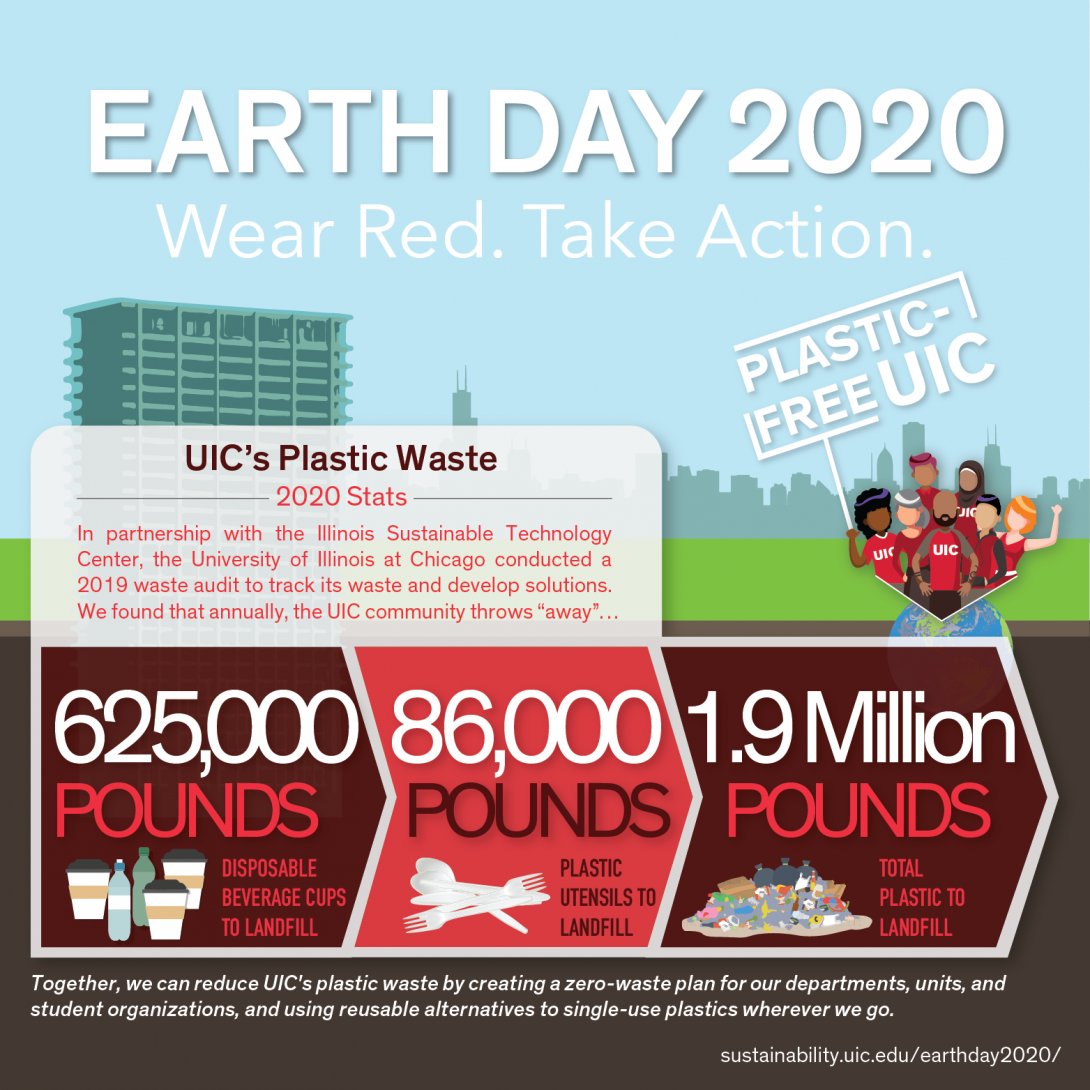 EARTH DAY 2020
Wear Red. Take Action.

PLASTIC-FREE UIC

UIC UIC UIC

UIC's Plastic Waste
2020 Stats

In partnership with the Illinois Sustainable Technology Center, the University of Illinois at Chicago conducted a 2019 waste audit to track its waste and develop solutions. We found that annually, the UIC community throws "away"...

625,000 POUNDS
DISPOSABLE BEVERAGE CUPS TO LANDFILL

86,000 POUNDS
PLASTIC UTENSILS TO LANDFILL

1.9 Million POUNDS
TOTAL PLASTIC TO LANDFILL

Together, we can reduce UIC's plastic waste by creating a zero-waste plan for our departments, units, and student organizations, and using reusable alternatives to single-use plastics wherever we go.

sustainability.uic.edu/earthday2020/